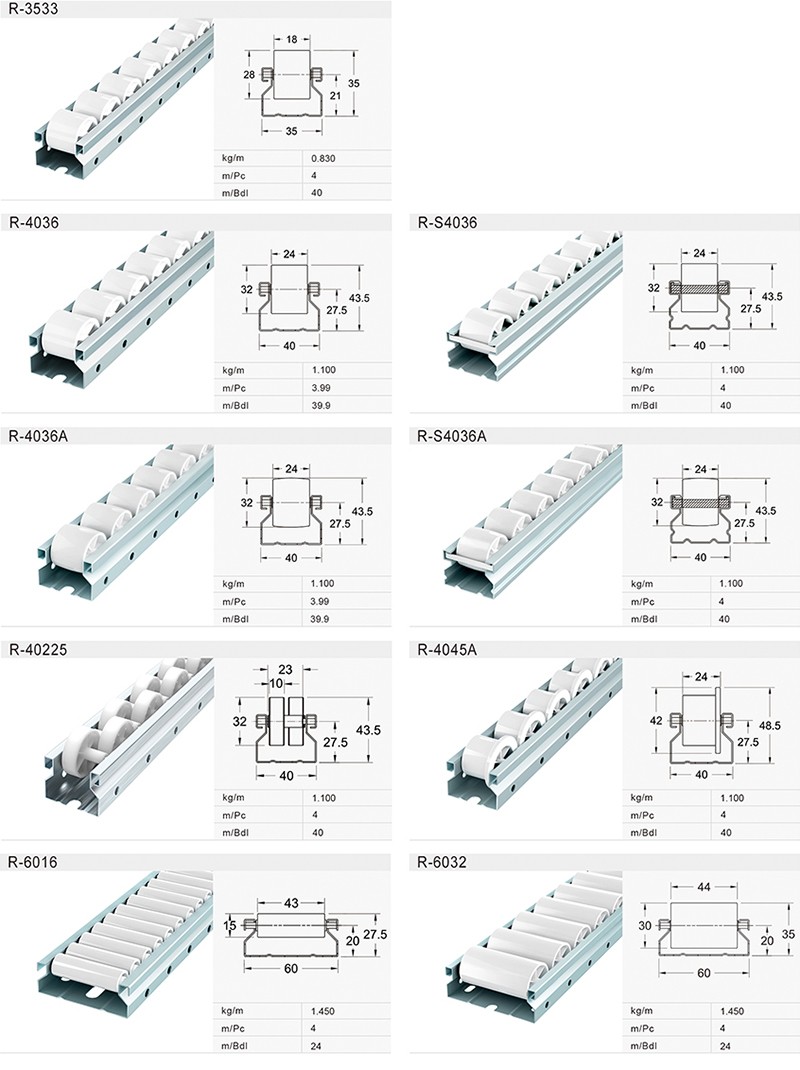 R-3533

18
28
35
21
35

| kg/m | 0.830 |
|---|---|
| m/Pc | 4 |
| m/Bdl | 40 |

R-4036

24
32
43.5
27.5
40

| kg/m | 1.100 |
|---|---|
| m/Pc | 3.99 |
| m/Bdl | 39.9 |

R-S4036

24
32
43.5
27.5
40

| kg/m | 1.100 |
|---|---|
| m/Pc | 4 |
| m/Bdl | 40 |

R-4036A

24
32
43.5
27.5
40

| kg/m | 1.100 |
|---|---|
| m/Pc | 3.99 |
| m/Bdl | 39.9 |

R-S4036A

24
32
43.5
27.5
40

| kg/m | 1.100 |
|---|---|
| m/Pc | 4 |
| m/Bdl | 40 |

R-40225

23
10
32
43.5
27.5
40

| kg/m | 1.100 |
|---|---|
| m/Pc | 4 |
| m/Bdl | 40 |

R-4045A

24
42
48.5
27.5
40

| kg/m | 1.100 |
|---|---|
| m/Pc | 4 |
| m/Bdl | 40 |

R-6016

43
15
20
27.5
60

| kg/m | 1.450 |
|---|---|
| m/Pc | 4 |
| m/Bdl | 24 |

R-6032

44
30
20
35
60

| kg/m | 1.450 |
|---|---|
| m/Pc | 4 |
| m/Bdl | 24 |